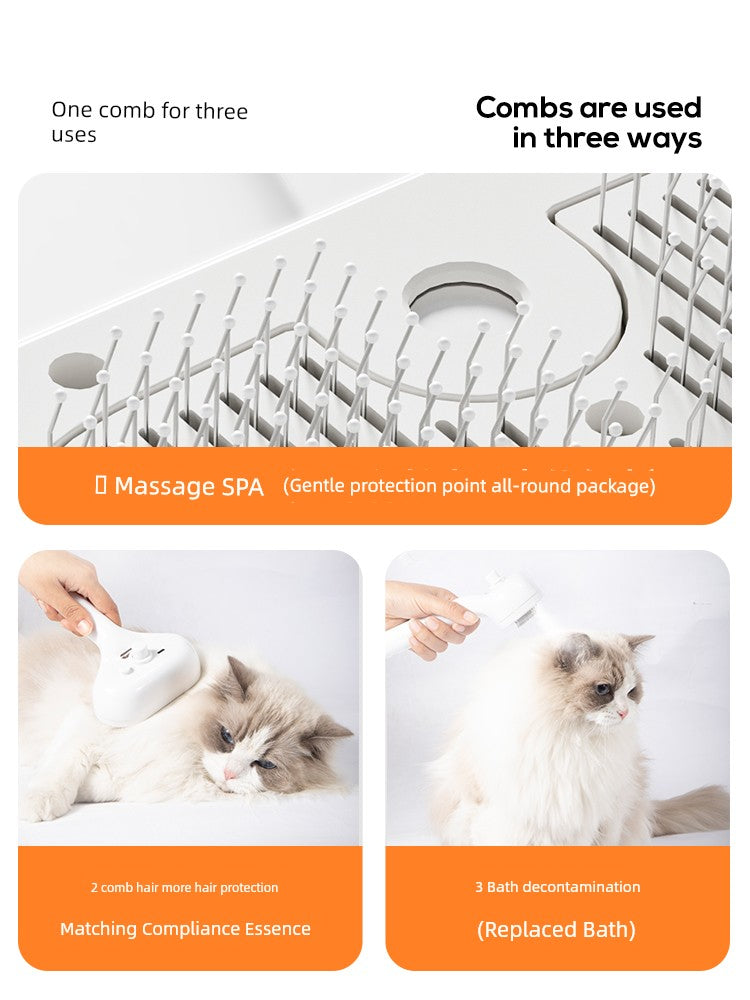 One comb for three uses

Combs are used in three ways

▯ Massage SPA (Gentle protection point all-round package)

2 comb hair more hair protection

Matching Compliance Essence

3 Bath decontamination

(Replaced Bath)